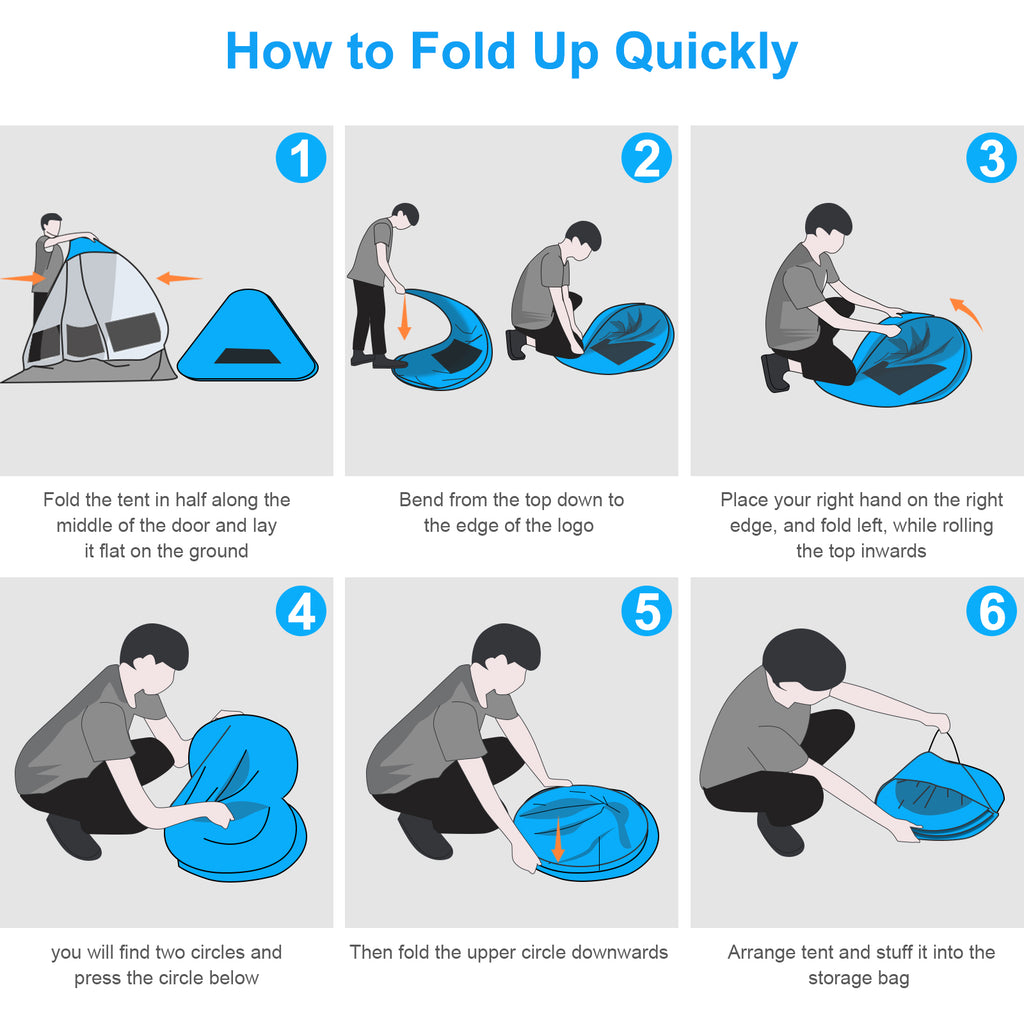 How to Fold Up Quickly

1

Fold the tent in half along the middle of the door and lay it flat on the ground

2

Bend from the top down to the edge of the logo

3

Place your right hand on the right edge, and fold left, while rolling the top inwards

4

you will find two circles and press the circle below

5

Then fold the upper circle downwards

6

Arrange tent and stuff it into the storage bag